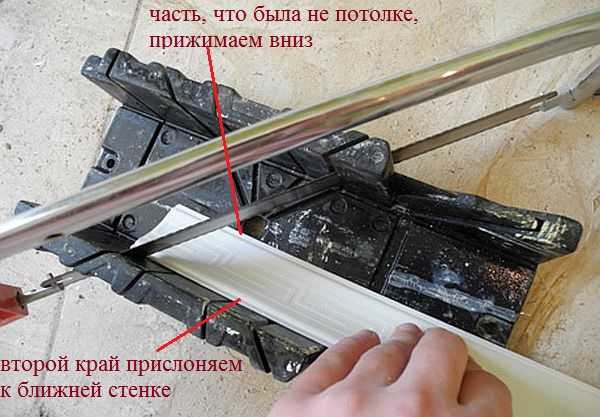 часть, что была не потолке, прижимаем вниз

второй край прислоняем к ближней стенке