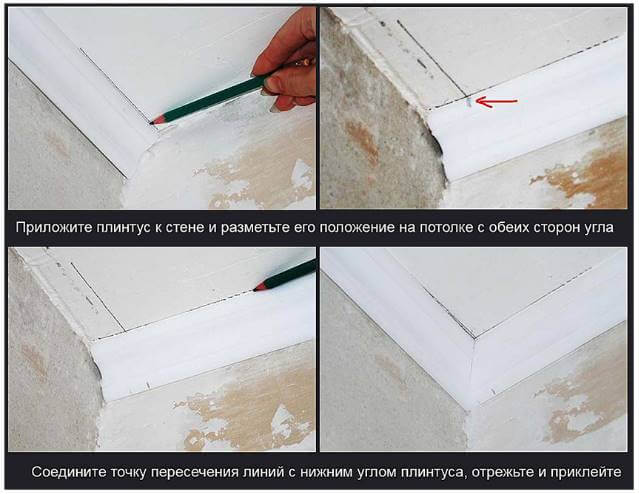 Приложите плинтус к стене и разметьте его положение на потолке с обеих сторон угла

Соедините точку пересечения линий с нижним углом плинтуса, отрежьте и приклейте