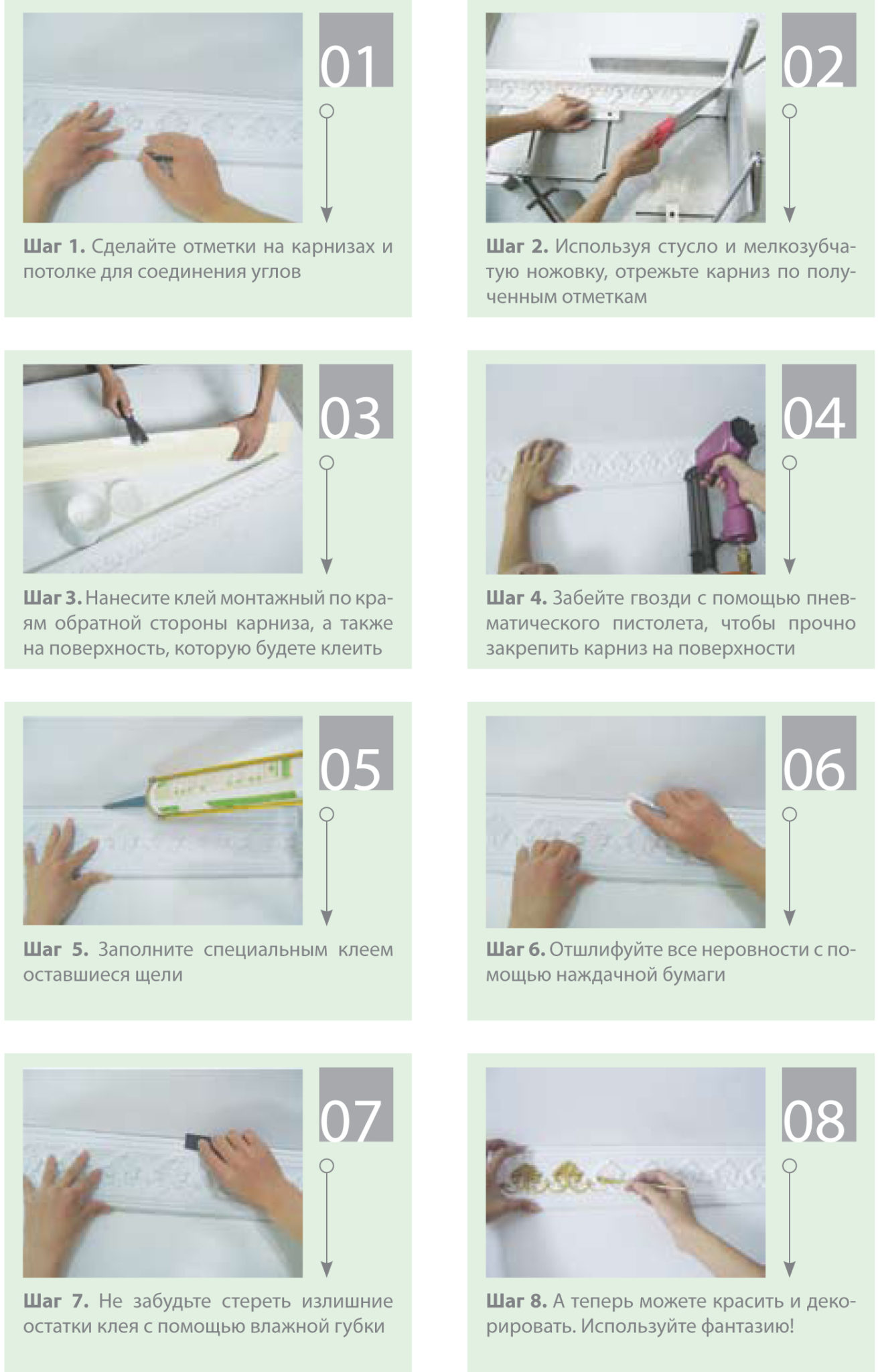 01

Шаг 1. Сделайте отметки на карнизах и потолке для соединения углов

02

Шаг 2. Используя стусло и мелкозубчатую ножовку, отрежьте карниз по полученным отметкам

03

Шаг 3. Нанесите клей монтажный по краям обратной стороны карниза, а также на поверхность, которую будете клеить

04

Шаг 4. Забейте гвозди с помощью пневматического пистолета, чтобы прочно закрепить карниз на поверхности

05

Шаг 5. Заполните специальным клеем оставшиеся щели

06

Шаг 6. Отшлифуйте все неровности с помощью наждачной бумаги

07

Шаг 7. Не забудьте стереть излишние остатки клея с помощью влажной губки

08

Шаг 8. А теперь можете красить и декорировать. Используйте фантазию!